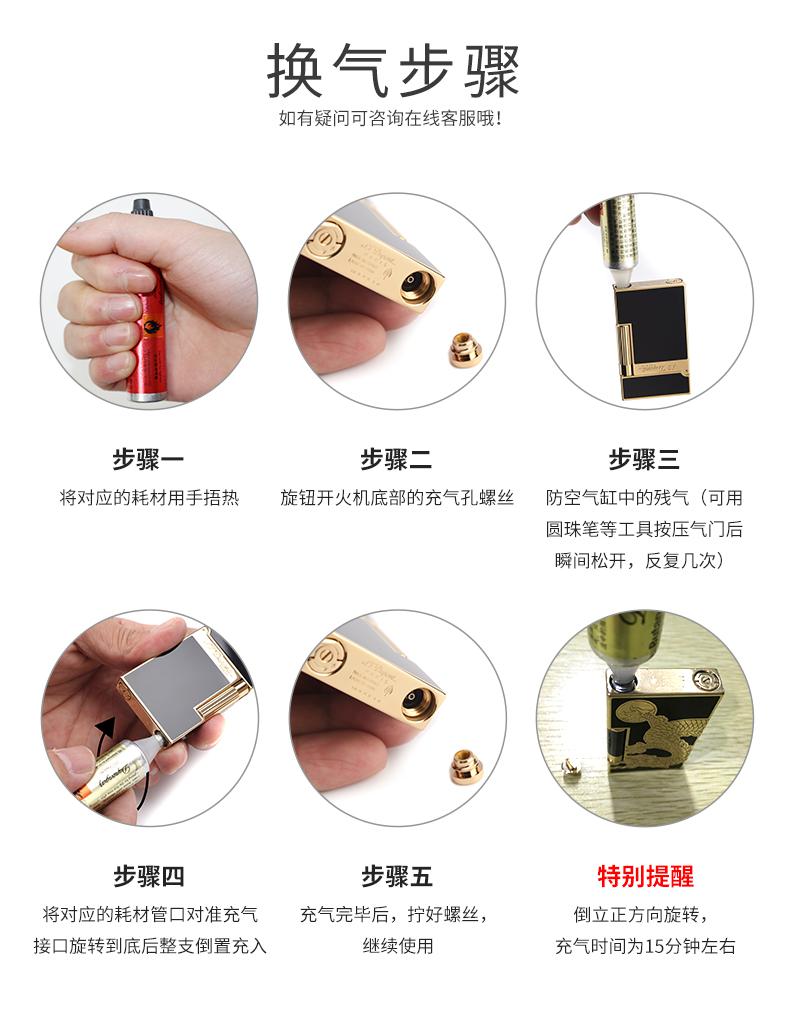 换气步骤

如有疑问可咨询在线客服哦!

步骤一

将对应的耗材用手捂热

步骤二

旋钮开火机底部的充气孔螺丝

步骤三

防空气缸中的残气（可用圆珠笔等工具按压气门后瞬间松开，反复几次）

步骤四

将对应的耗材管口对准充气接口旋转到底后整支倒置充入

步骤五

充气完毕后，拧好螺丝，继续使用

特别提醒

倒立正方向旋转，充气时间为15分钟左右