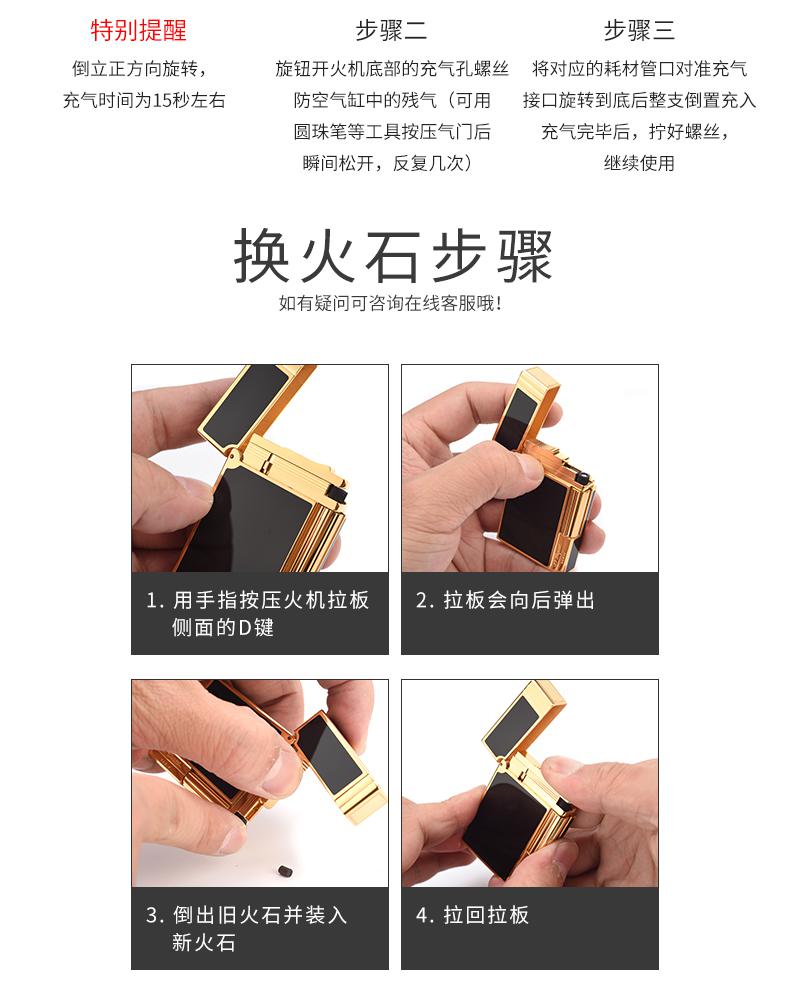 特别提醒
倒立正方向旋转，充气时间为15秒左右

步骤二
旋钮开火机底部的充气孔螺丝防空气缸中的残气（可用圆珠笔等工具按压气门后瞬间松开，反复几次）

步骤三
将对应的耗材管口对准充气接口旋转到底后整支倒置充入充气完毕后，拧好螺丝，继续使用

换火石步骤
如有疑问可咨询在线客服哦！

1. 用手指按压火机拉板侧面的D键

2. 拉板会向后弹出

3. 倒出旧火石并装入新火石

4. 拉回拉板